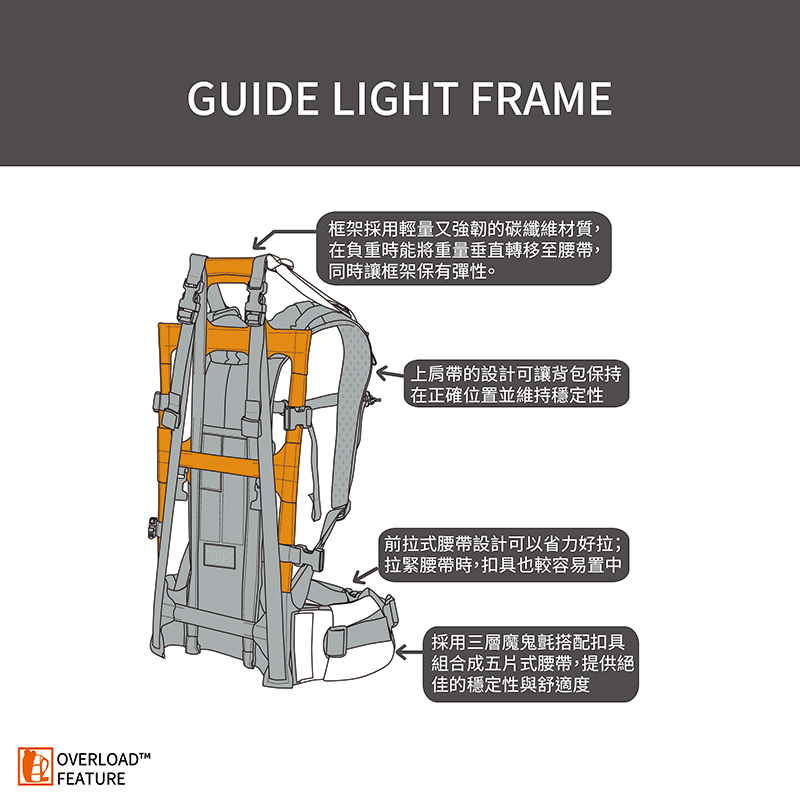 GUIDE LIGHT FRAME

框架採用輕量又強韌的碳纖維材質，在負重時能將重量垂直轉移至腰帶，同時讓框架保有彈性。

上肩帶的設計可讓背包保持在正確位置並維持穩定性

前拉式腰帶設計可以省力好拉；拉緊腰帶時，扣具也較容易置中

採用三層魔鬼氈搭配扣具組合成五片式腰帶，提供絕佳的穩定性與舒適度

OVERLOAD™
FEATURE